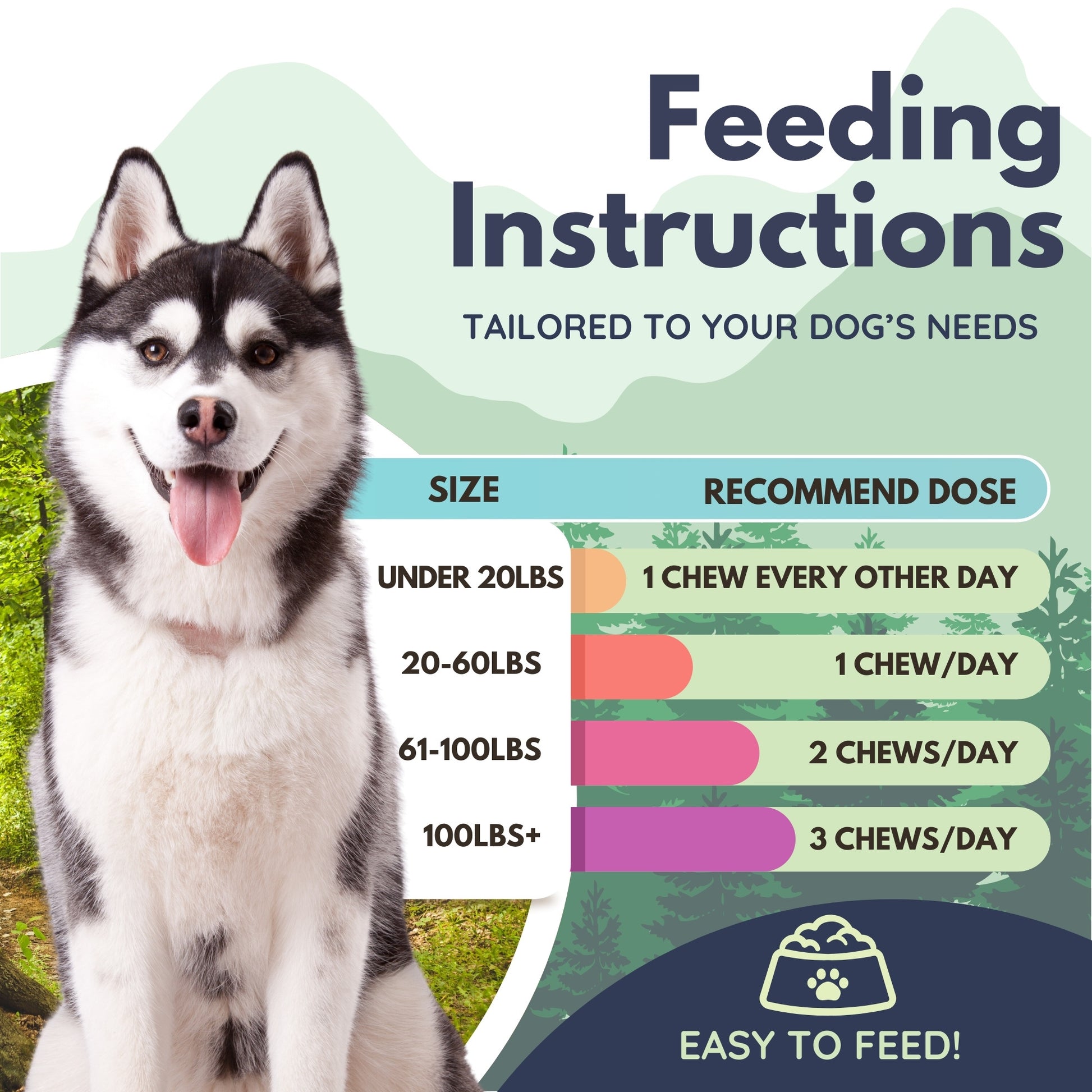 Feeding Instructions

TAILORED TO YOUR DOG'S NEEDS

| SIZE | RECOMMEND DOSE |
|---|---|
| UNDER 20LBS | 1 CHEW EVERY OTHER DAY |
| 20-60LBS | 1 CHEW/DAY |
| 61-100LBS | 2 CHEWS/DAY |
| 100LBS+ | 3 CHEWS/DAY |

EASY TO FEED!